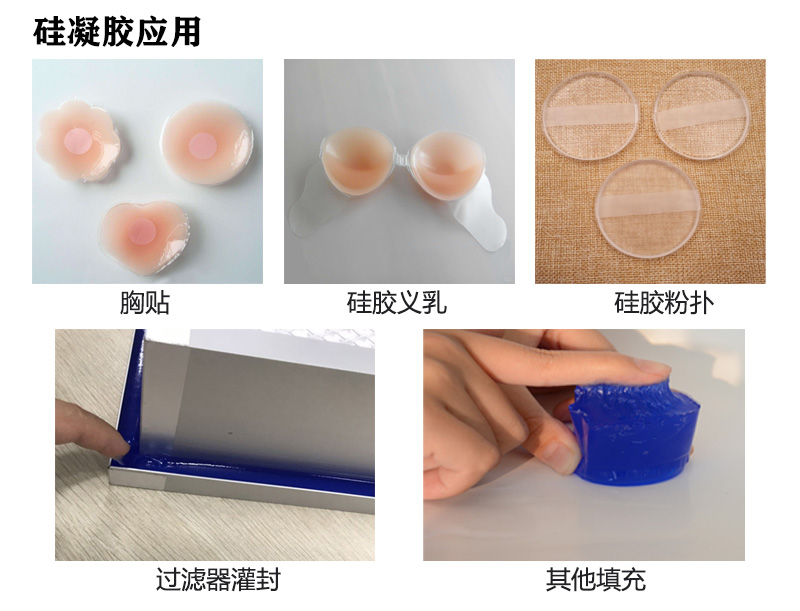 硅凝胶应用

胸贴

硅胶义乳

硅胶粉扑

过滤器灌封

其他填充